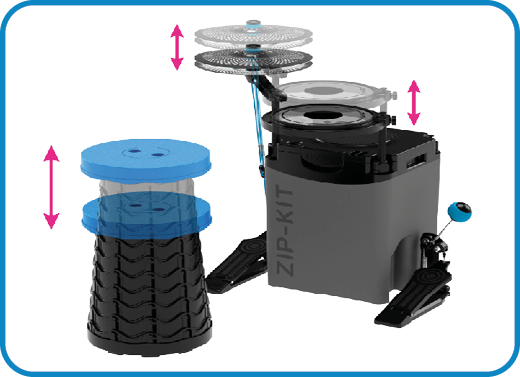 ZIP-KIT